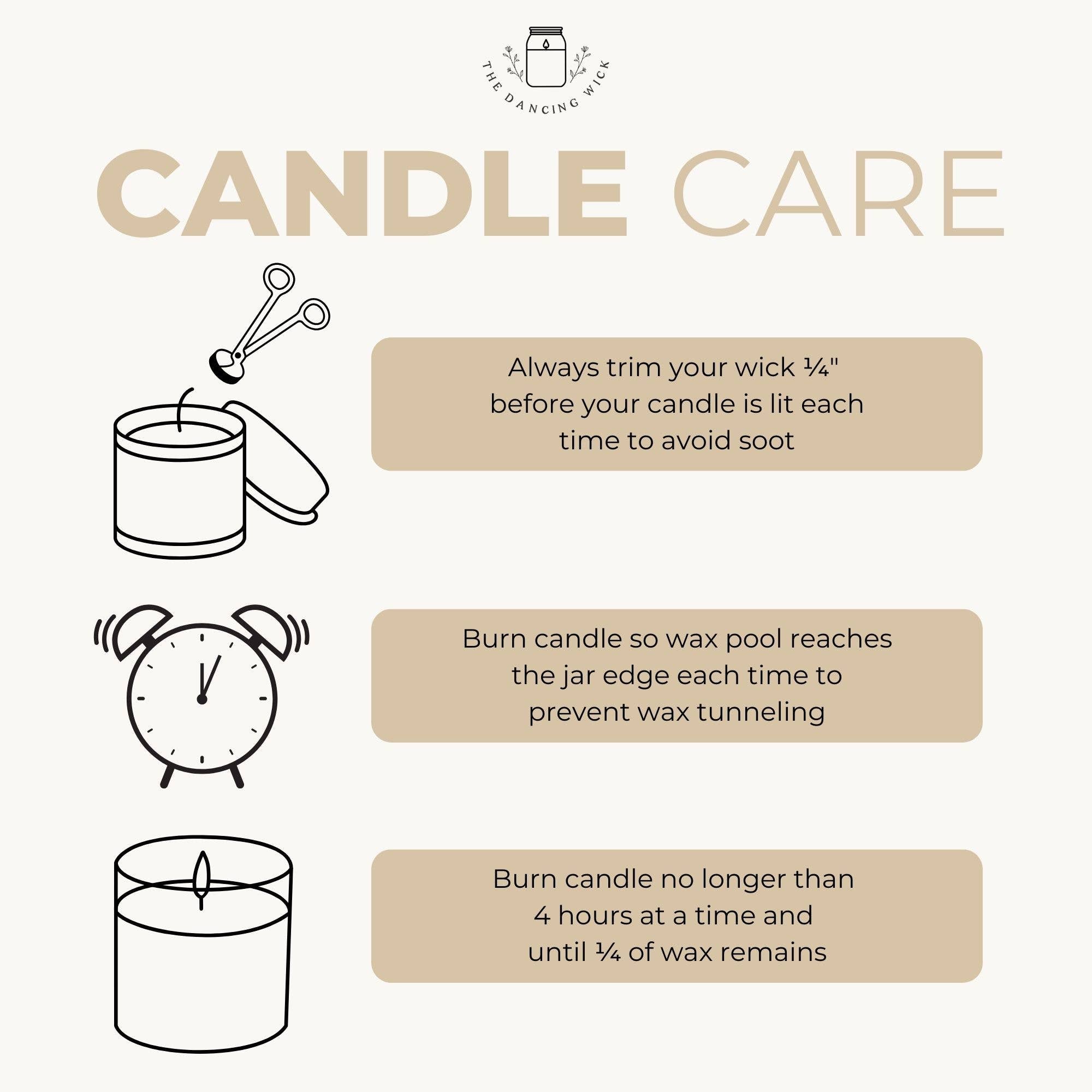 THE DANCING WICK

CANDLE CARE

Always trim your wick ¼" before your candle is lit each time to avoid soot

Burn candle so wax pool reaches the jar edge each time to prevent wax tunneling

Burn candle no longer than 4 hours at a time and until ¼ of wax remains